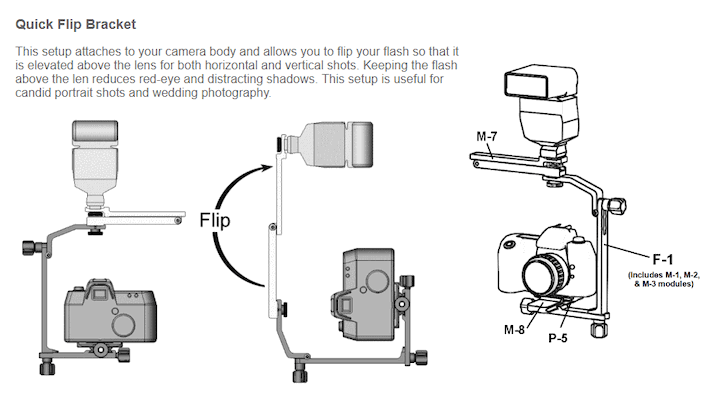 Quick Flip Bracket

This setup attaches to your camera body and allows you to flip your flash so that it is elevated above the lens for both horizontal and vertical shots. Keeping the flash above the len reduces red-eye and distracting shadows. This setup is useful for candid portrait shots and wedding photography.

Flip

M-7

F-1
(Includes M-1, M-2, & M-3 modules)

M-8

P-5